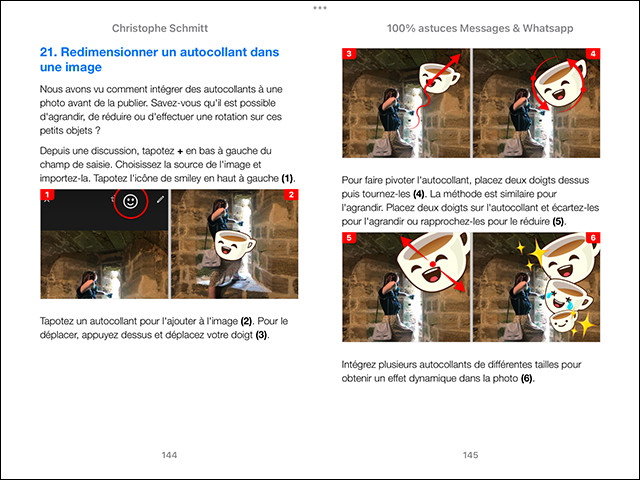 Christophe Schmitt

21. Redimensionner un autocollant dans une image

Nous avons vu comment intégrer des autocollants à une photo avant de la publier. Savez-vous qu'il est possible d'agrandir, de réduire ou d'effectuer une rotation sur ces petits objets ?

Depuis une discussion, tapotez + en bas à gauche du champ de saisie. Choisissez la source de l'image et importez-la. Tapotez l'icône de smiley en haut à gauche (1).

1

2

Tapotez un autocollant pour l'ajouter à l'image (2). Pour le déplacer, appuyez dessus et déplacez votre doigt (3).

144

100% astuces Messages & Whatsapp

3

4

Pour faire pivoter l'autocollant, placez deux doigts dessus puis tournez-les (4). La méthode est similaire pour l'agrandir. Placez deux doigts sur l'autocollant et écartez-les pour l'agrandir ou rapprochez-les pour le réduire (5).

5

6

Intégrez plusieurs autocollants de différentes tailles pour obtenir un effet dynamique dans la photo (6).

145