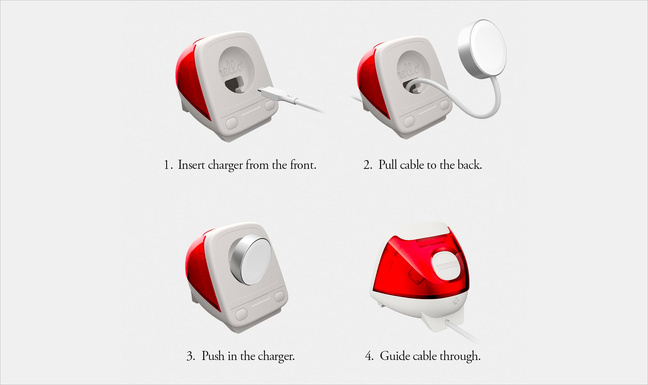 1. Insert charger from the front.

2. Pull cable to the back.

3. Push in the charger.

4. Guide cable through.