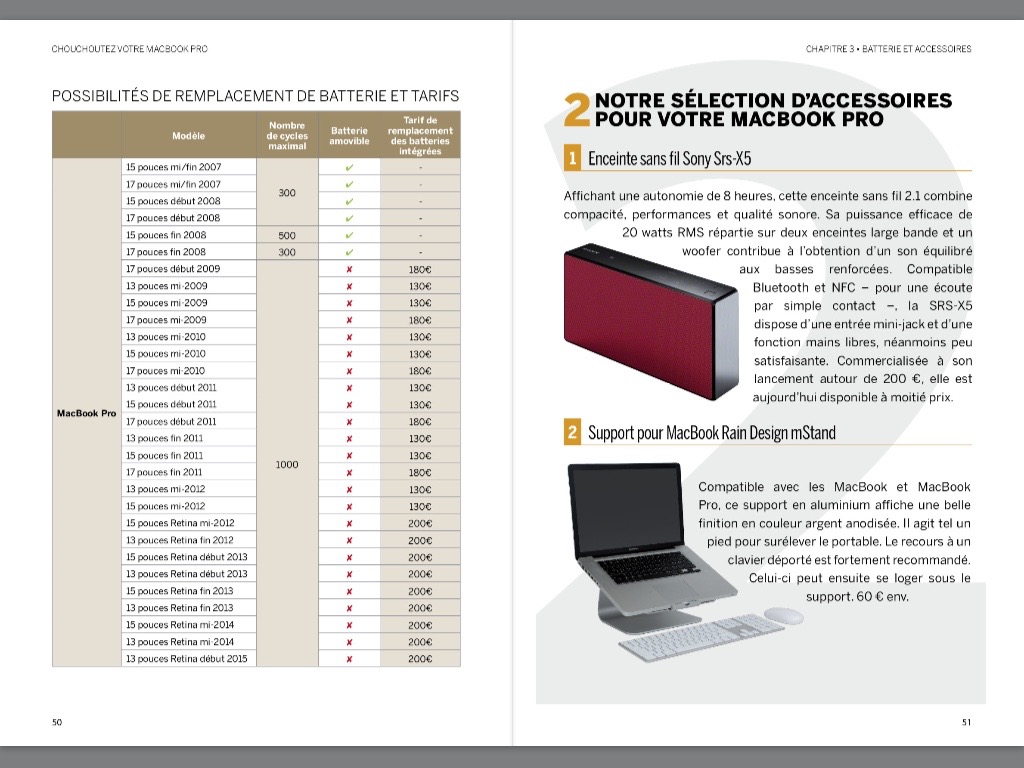 CHOUCHOUTEZ VOTRE MACBOOK PRO

POSSIBILITÉS DE REMPLACEMENT DE BATTERIE ET TARIFS

| | Modèle | Nombre de cycles maximal | Batterie amovible | Tarif de remplacement des batteries intégrées |
|---|---|---|---|---|
| MacBook Pro | 15 pouces mi/fin 2007 | 300 | ✔ | - |
| | 17 pouces mi/fin 2007 | | ✔ | - |
| | 15 pouces début 2008 | | ✔ | - |
| | 17 pouces début 2008 | | ✔ | - |
| | 15 pouces fin 2008 | 500 | ✔ | - |
| | 17 pouces fin 2008 | 300 | ✔ | - |
| | 17 pouces début 2009 | 1000 | ✘ | 180€ |
| | 13 pouces mi-2009 | | ✘ | 130€ |
| | 15 pouces mi-2009 | | ✘ | 130€ |
| | 17 pouces mi-2009 | | ✘ | 180€ |
| | 13 pouces mi-2010 | | ✘ | 130€ |
| | 15 pouces mi-2010 | | ✘ | 130€ |
| | 17 pouces mi-2010 | | ✘ | 180€ |
| | 13 pouces début 2011 | | ✘ | 130€ |
| | 15 pouces début 2011 | | ✘ | 130€ |
| | 17 pouces début 2011 | | ✘ | 180€ |
| | 13 pouces fin 2011 | | ✘ | 130€ |
| | 15 pouces fin 2011 | | ✘ | 130€ |
| | 17 pouces fin 2011 | | ✘ | 180€ |
| | 13 pouces mi-2012 | | ✘ | 130€ |
| | 15 pouces mi-2012 | | ✘ | 130€ |
| | 15 pouces Retina mi-2012 | | ✘ | 200€ |
| | 13 pouces Retina fin 2012 | | ✘ | 200€ |
| | 15 pouces Retina début 2013 | | ✘ | 200€ |
| | 13 pouces Retina début 2013 | | ✘ | 200€ |
| | 15 pouces Retina fin 2013 | | ✘ | 200€ |
| | 13 pouces Retina fin 2013 | | ✘ | 200€ |
| | 15 pouces Retina mi-2014 | | ✘ | 200€ |
| | 13 pouces Retina mi-2014 | | ✘ | 200€ |
| | 13 pouces Retina début 2015 | | ✘ | 200€ |

50

CHAPITRE 3 • BATTERIE ET ACCESSOIRES

2 NOTRE SÉLECTION D'ACCESSOIRES POUR VOTRE MACBOOK PRO

1 Enceinte sans fil Sony Srs-X5

Affichant une autonomie de 8 heures, cette enceinte sans fil 2.1 combine compacité, performances et qualité sonore. Sa puissance efficace de 20 watts RMS répartie sur deux enceintes large bande et un woofer contribue à l'obtention d'un son équilibré aux basses renforcées. Compatible Bluetooth et NFC – pour une écoute par simple contact –, la SRS-X5 dispose d'une entrée mini-jack et d'une fonction mains libres, néanmoins peu satisfaisante. Commercialisée à son lancement autour de 200 €, elle est aujourd'hui disponible à moitié prix.

2 Support pour MacBook Rain Design mStand

Compatible avec les MacBook et MacBook Pro, ce support en aluminium affiche une belle finition en couleur argent anodisée. Il agit tel un pied pour surélever le portable. Le recours à un clavier déporté est fortement recommandé. Celui-ci peut ensuite se loger sous le support. 60 € env.

51